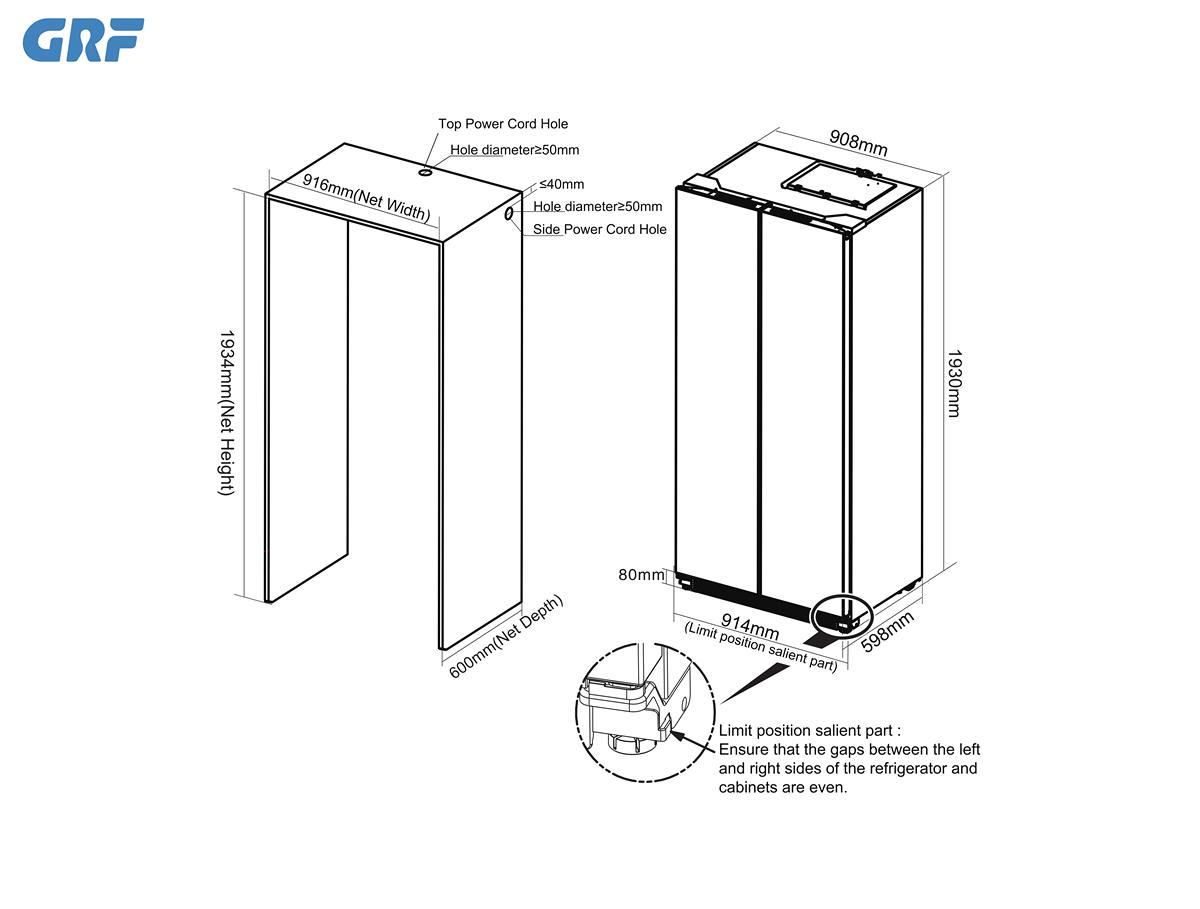 GRF

Top Power Cord Hole
Hole diameter≥50mm
916mm(Net Width)
≤40mm
Hole diameter≥50mm
Side Power Cord Hole
1934mm(Net Height)
600mm(Net Depth)

908mm
1930mm
80mm
914mm
(Limit position salient part)
598mm

Limit position salient part :
Ensure that the gaps between the left and right sides of the refrigerator and cabinets are even.