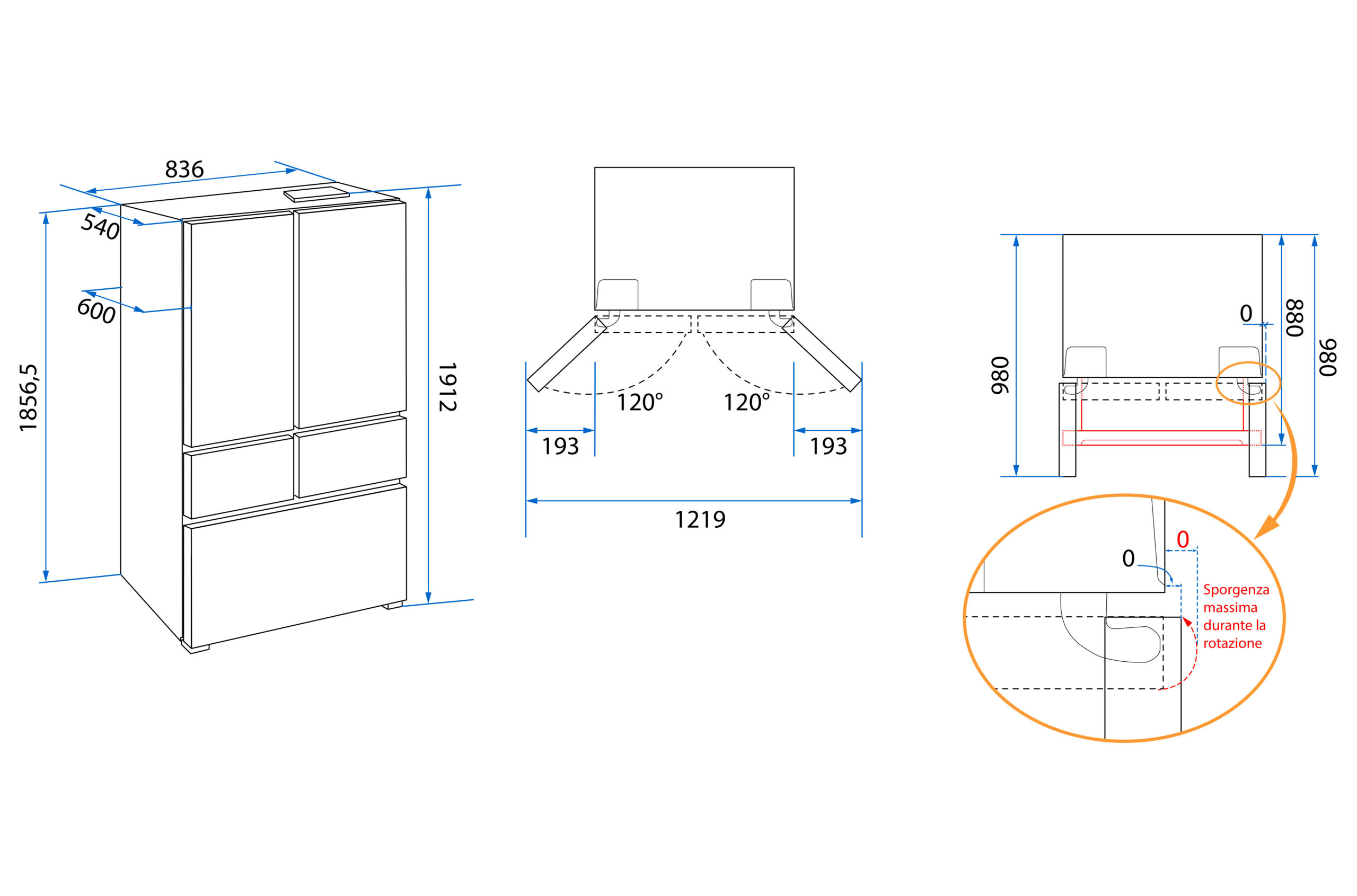 836

540

600

1856,5

1912

120°

120°

193

193

1219

980

0

880

980

0

0

Sporgenza massima durante la rotazione